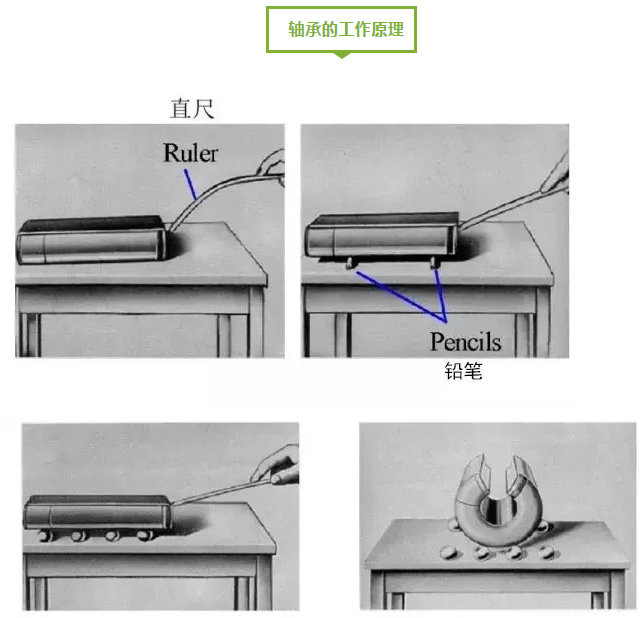 轴承的工作原理

直尺

Ruler

Pencils

铅笔