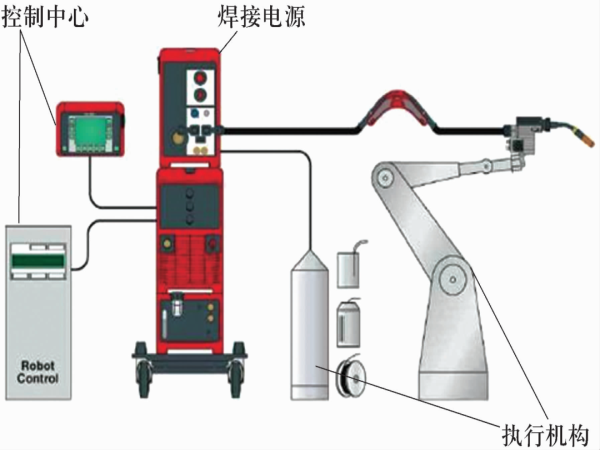 控制中心

焊接电源

Robot Control

执行机构